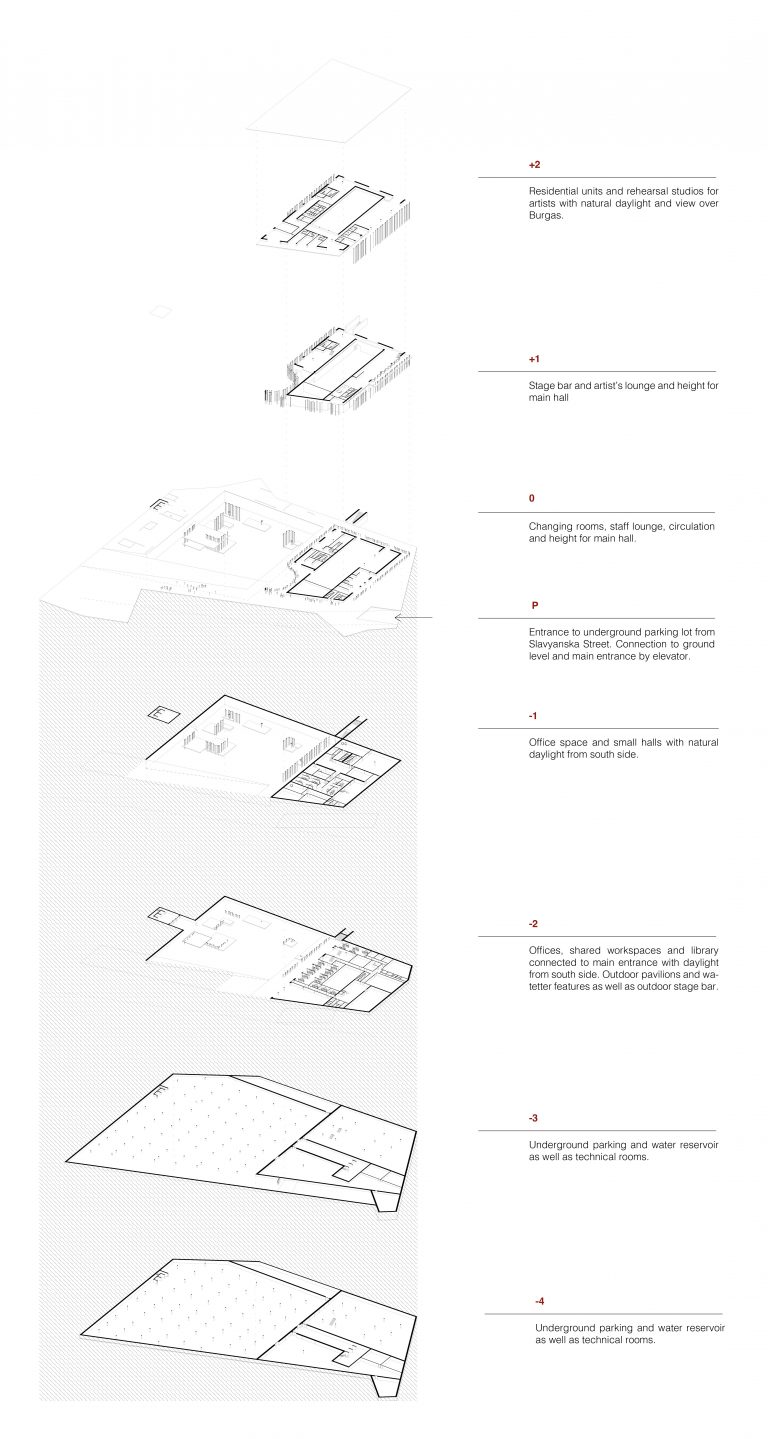 +2

Residential units and rehearsal studios for artists with natural daylight and view over Burgas.

+1

Stage bar and artist's lounge and height for main hall

0

Changing rooms, staff lounge, circulation and height for main hall.

P

Entrance to underground parking lot from Slavyanska Street. Connection to ground level and main entrance by elevator.

-1

Office space and small halls with natural daylight from south side.

-2

Offices, shared workspaces and library connected to main entrance with daylight from south side. Outdoor pavilions and watetter features as well as outdoor stage bar.

-3

Underground parking and water reservoir as well as technical rooms.

-4

Underground parking and water reservoir as well as technical rooms.